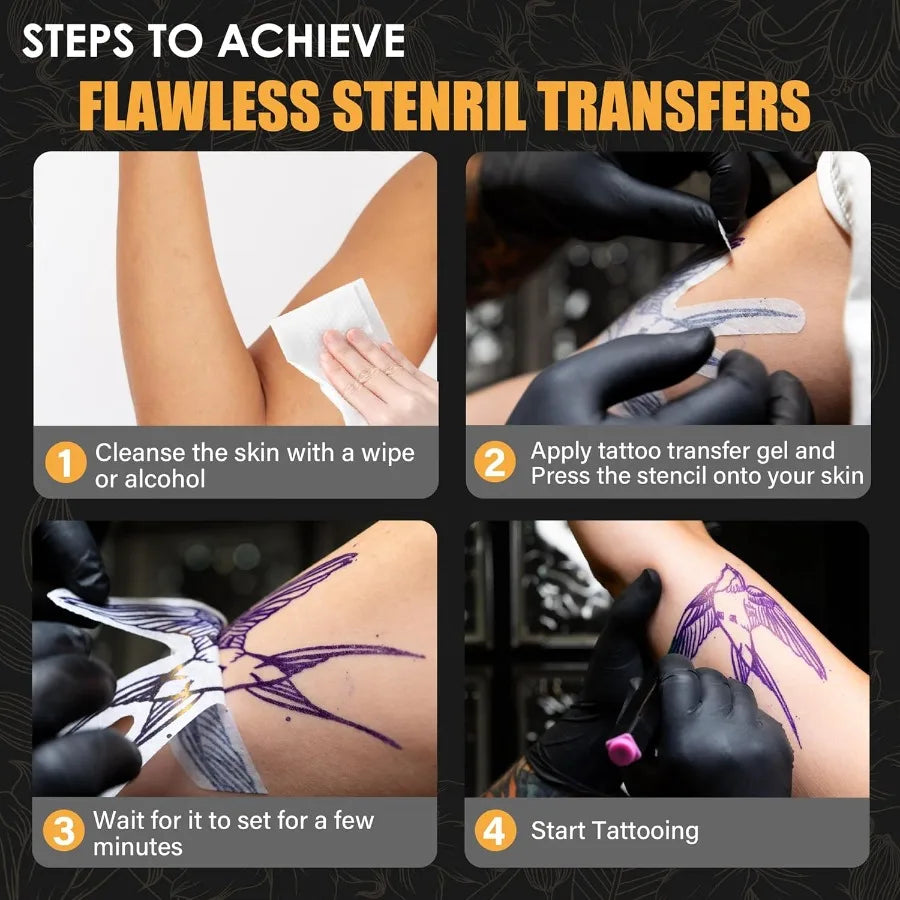 STEPS TO ACHIEVE
FLAWLESS STENRIL TRANSFERS

1 Cleanse the skin with a wipe or alcohol

2 Apply tattoo transfer gel and Press the stencil onto your skin

3 Wait for it to set for a few minutes

4 Start Tattooing